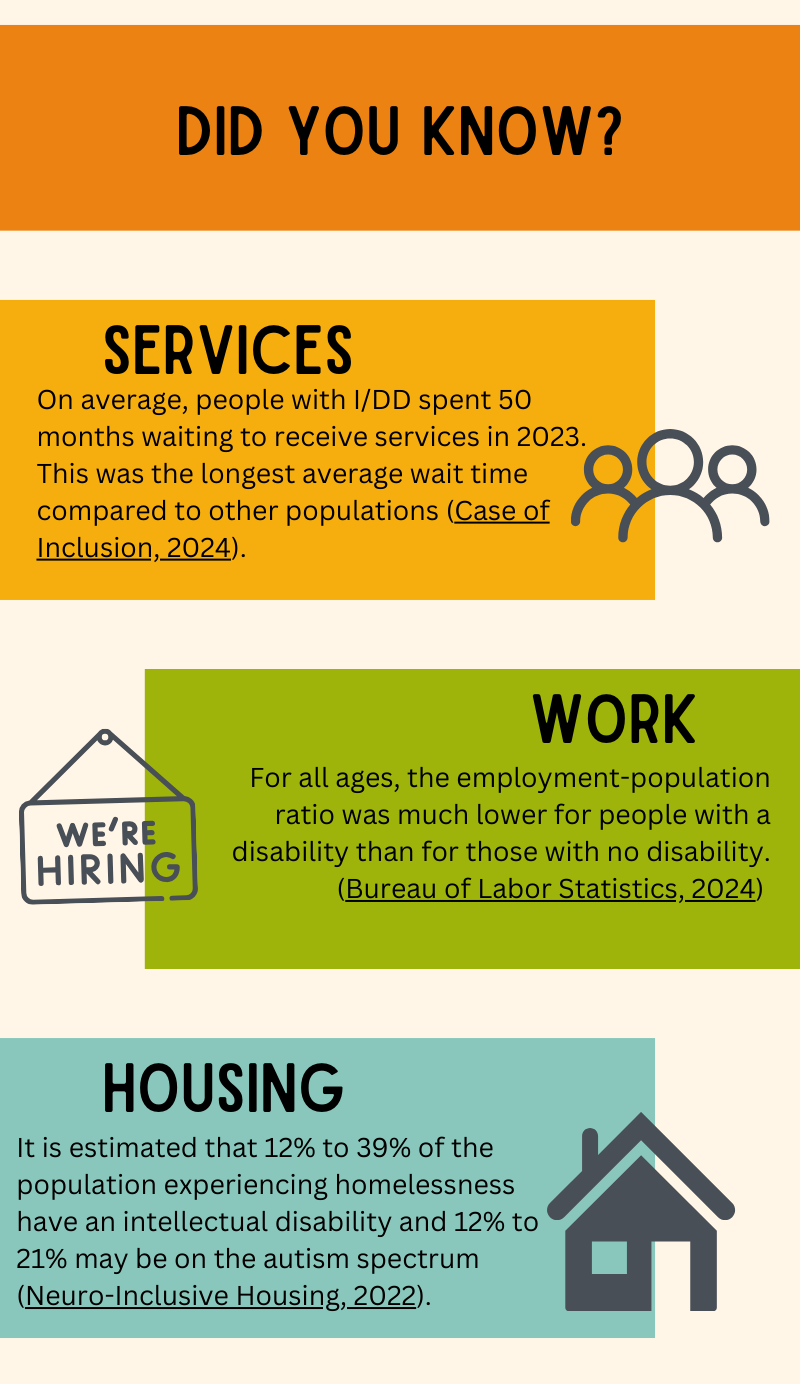 DID YOU KNOW?

SERVICES

On average, people with I/DD spent 50 months waiting to receive services in 2023. This was the longest average wait time compared to other populations (Case of Inclusion, 2024).

WORK

WE'RE HIRING

For all ages, the employment-population ratio was much lower for people with a disability than for those with no disability. (Bureau of Labor Statistics, 2024)

HOUSING

It is estimated that 12% to 39% of the population experiencing homelessness have an intellectual disability and 12% to 21% may be on the autism spectrum (Neuro-Inclusive Housing, 2022).